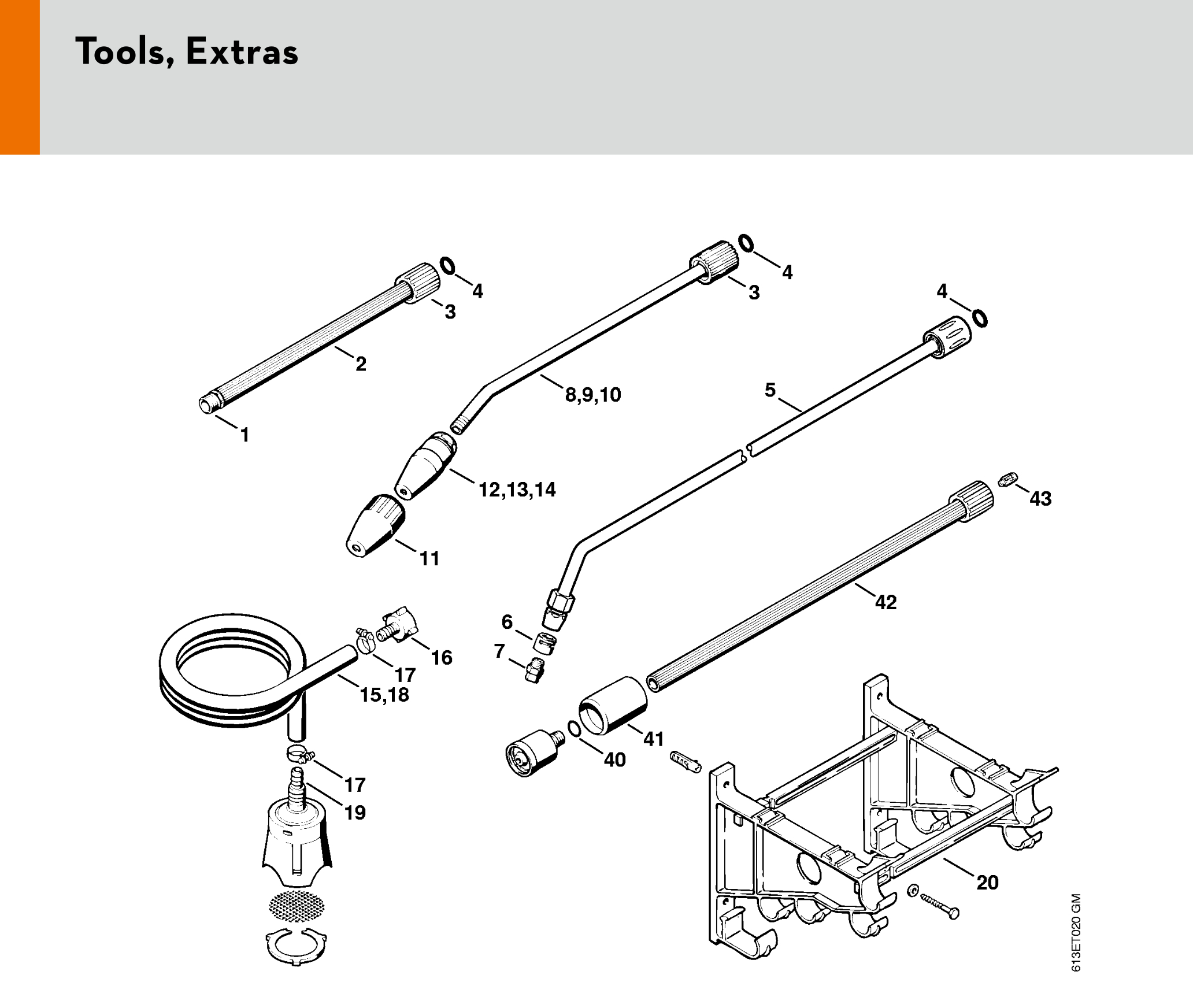 Tools, Extras

4
3
2
1
4
3
8,9,10
12,13,14
11
4
5
43
42
6
7
16
17
15,18
17
19
41
40
20
613ET020 GM